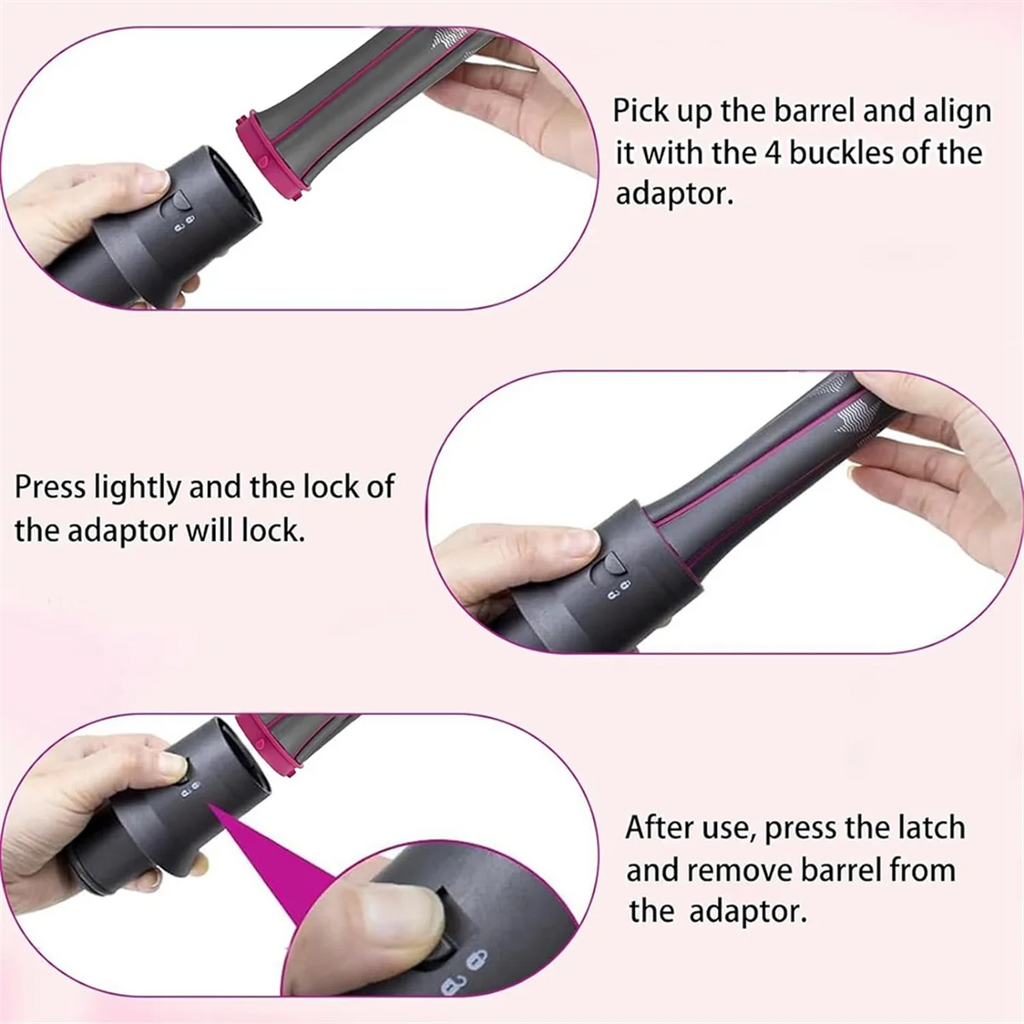 Pick up the barrel and align it with the 4 buckles of the adaptor.

Press lightly and the lock of the adaptor will lock.

After use, press the latch and remove barrel from the adaptor.